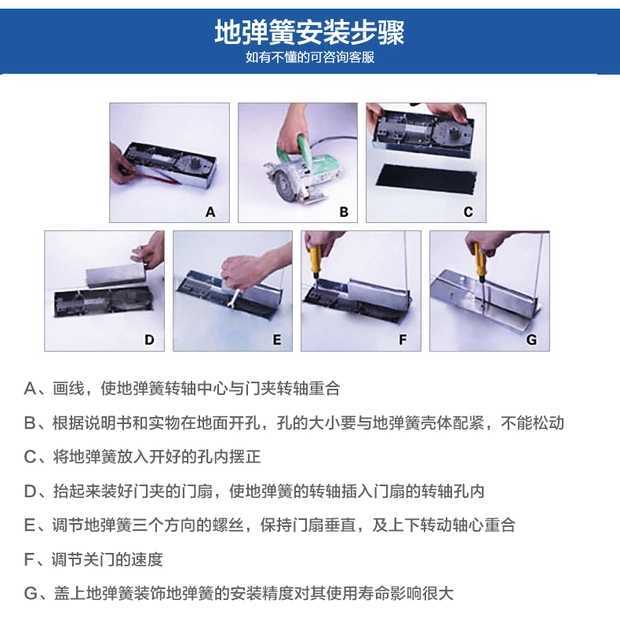 地弹簧安装步骤
如有不懂的可咨询客服

A

B

C

D

E

F

G

A、画线，使地弹簧转轴中心与门夹转轴重合

B、根据说明书和实物在地面开孔，孔的大小要与地弹簧壳体配紧，不能松动

C、将地弹簧放入开好的孔内摆正

D、抬起来装好门夹的门扇，使地弹簧的转轴插入门扇的转轴孔内

E、调节地弹簧三个方向的螺丝，保持门扇垂直，及上下转动轴心重合

F、调节关门的速度

G、盖上地弹簧装饰地弹簧的安装精度对其使用寿命影响很大